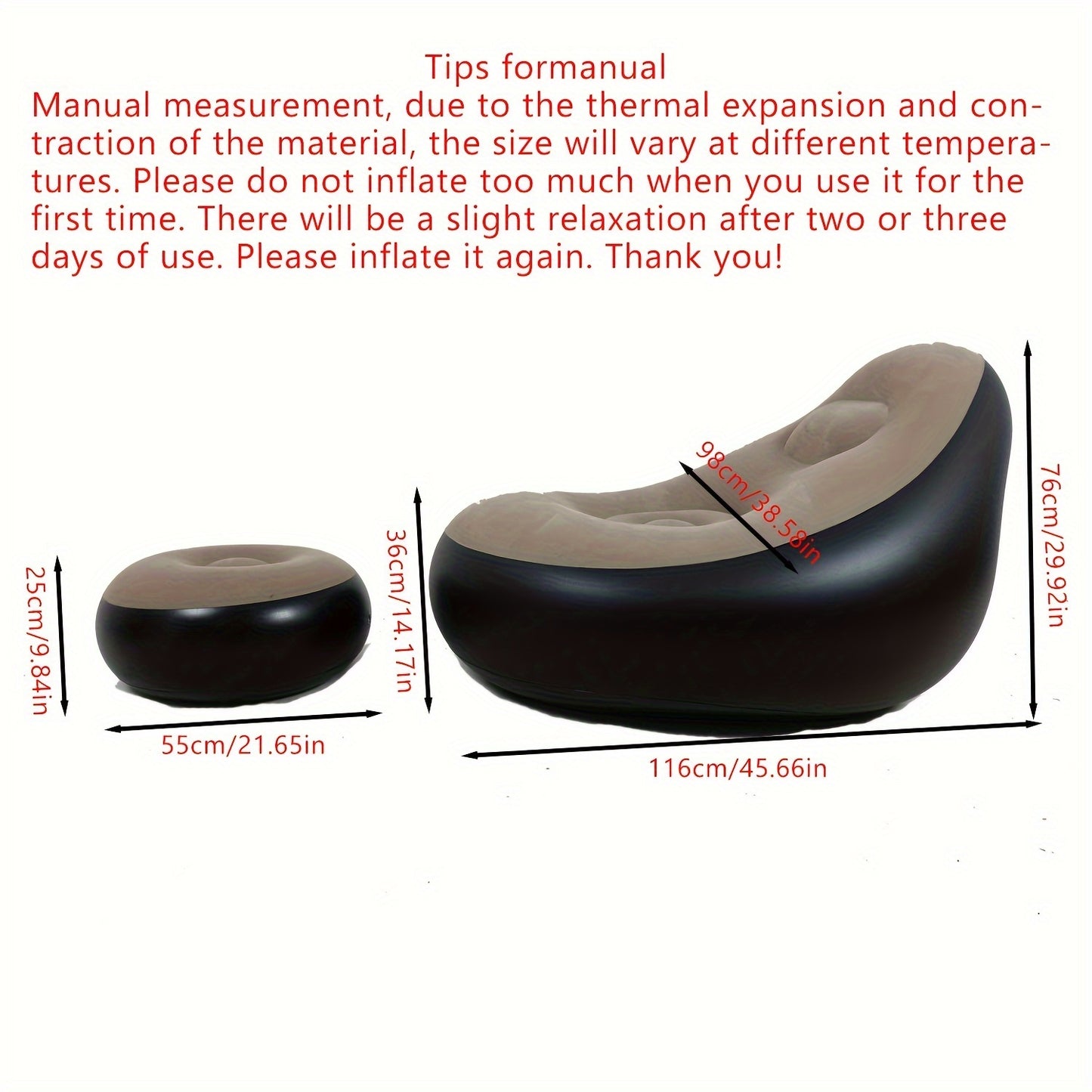 Tips formanual
Manual measurement, due to the thermal expansion and contraction of the material, the size will vary at different temperatures. Please do not inflate too much when you use it for the first time. There will be a slight relaxation after two or three days of use. Please inflate it again. Thank you!

25cm/9.84in

55cm/21.65in

36cm/14.17in

98cm/38.58in

76cm/29.92in

116cm/45.66in