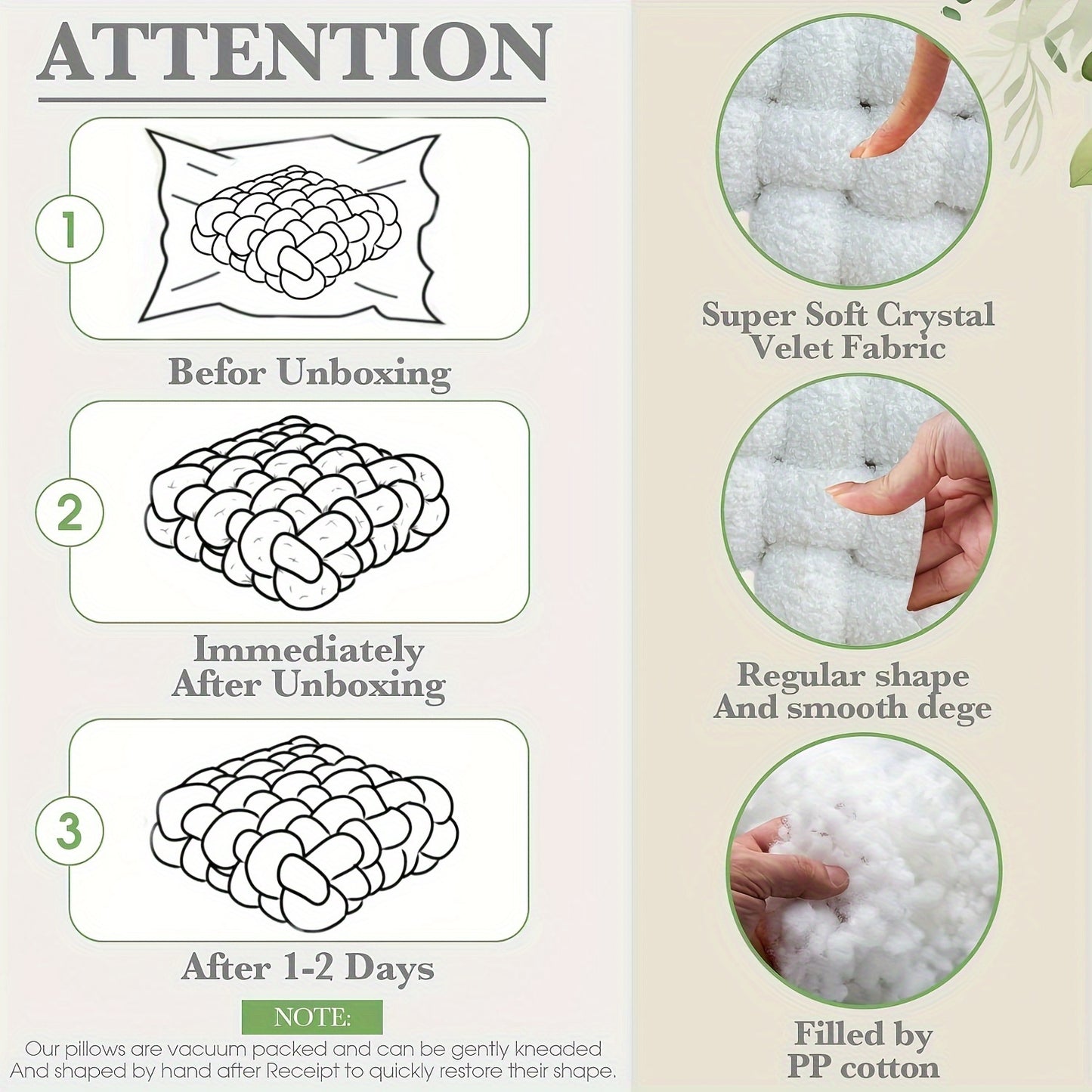 ATTENTION

1

Befor Unboxing

2

Immediately After Unboxing

3

After 1-2 Days

NOTE:

Our pillows are vacuum packed and can be gently kneaded And shaped by hand after Receipt to quickly restore their shape.

Super Soft Crystal Velet Fabric

Regular shape And smooth dege

Filled by PP cotton