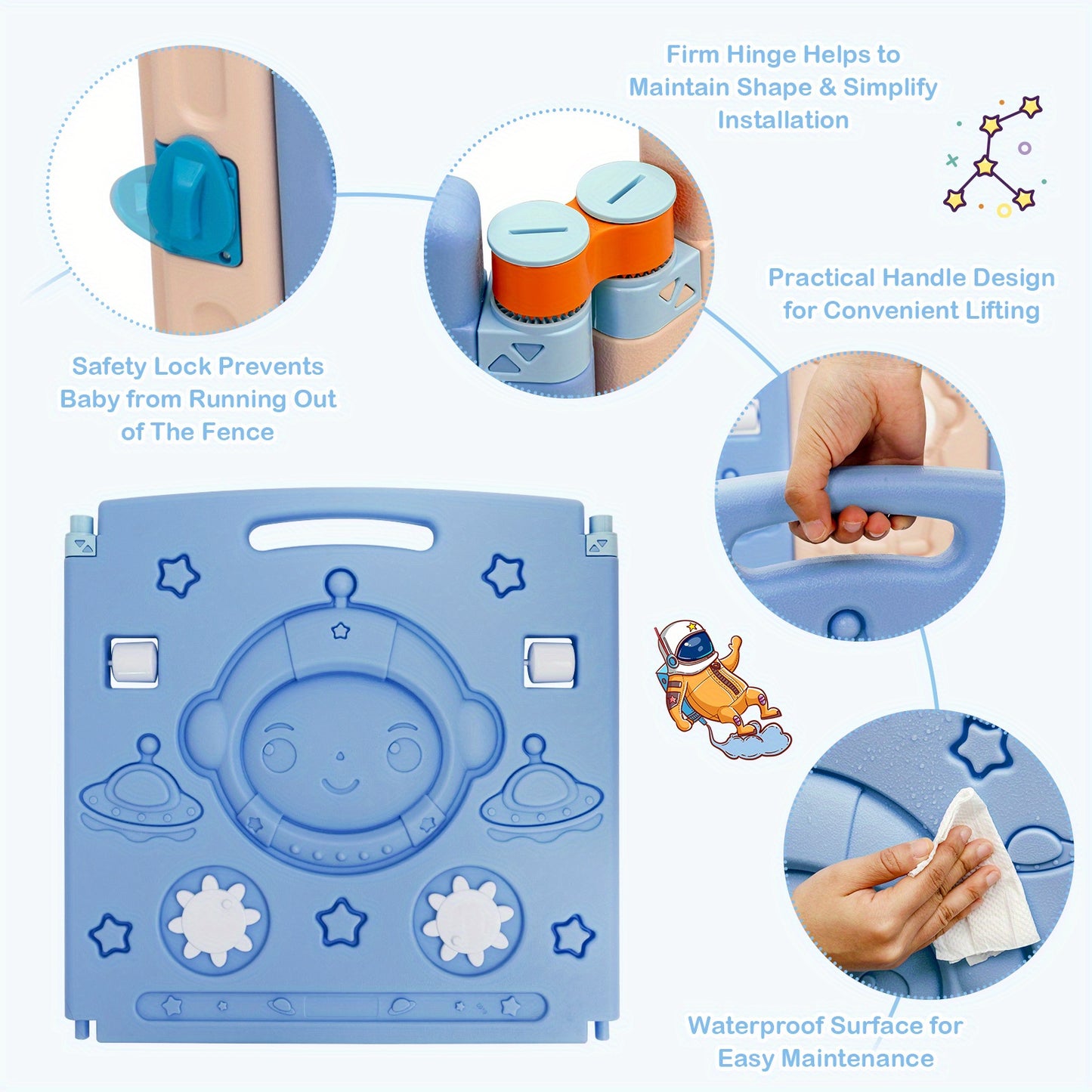 Firm Hinge Helps to Maintain Shape & Simplify Installation

Practical Handle Design for Convenient Lifting

Safety Lock Prevents Baby from Running Out of The Fence

Waterproof Surface for Easy Maintenance